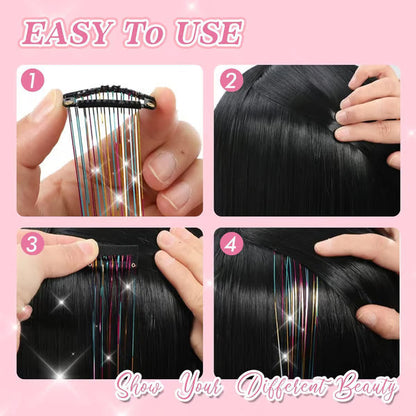 EASY To USE

1

2

3

4

Show Your Different Beauty