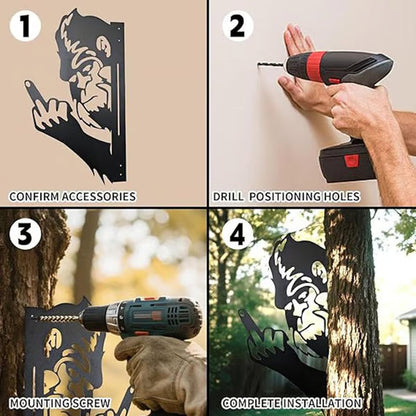 1

CONFIRM ACCESSORIES

2

DRILL POSITIONING HOLES

3

MOUNTING SCREW

4

COMPLETE INSTALLATION